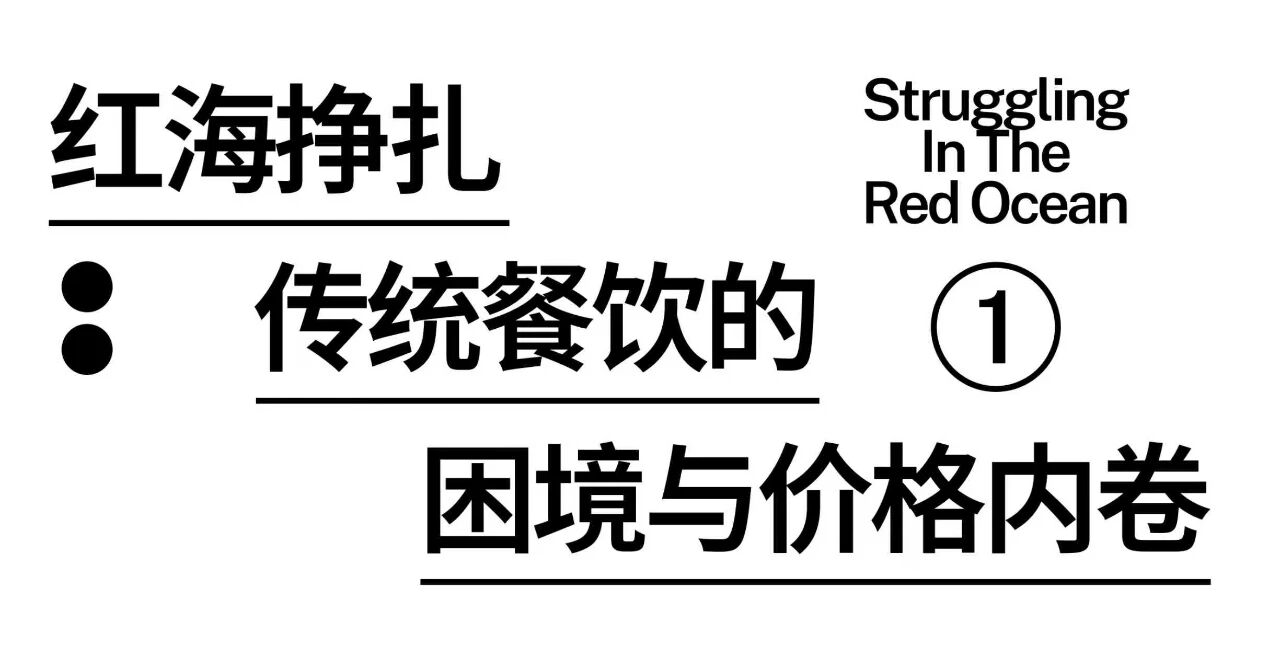 红海挣扎

Struggling
In The
Red Ocean

:

传统餐饮的

①

困境与价格内卷